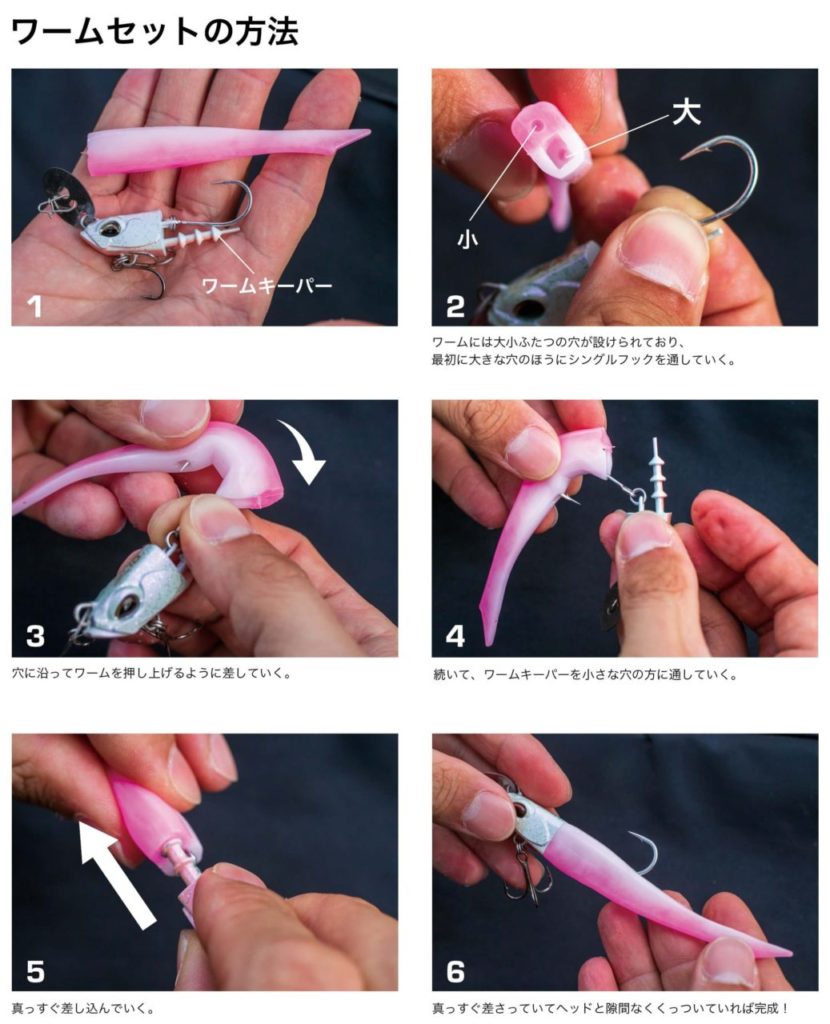 ワームセットの方法

ワームキーパー

1

大

小

2

ワームには大小ふたつの穴が設けられており、最初に大きな穴のほうにシングルフックを通していく。

3

穴に沿ってワームを押し上げるように差していく。

4

続いて、ワームキーパーを小さな穴の方に通していく。

5

真っすぐ差し込んでいく。

6

真っすぐ差さっていてヘッドと隙間なくくっついていれば完成！